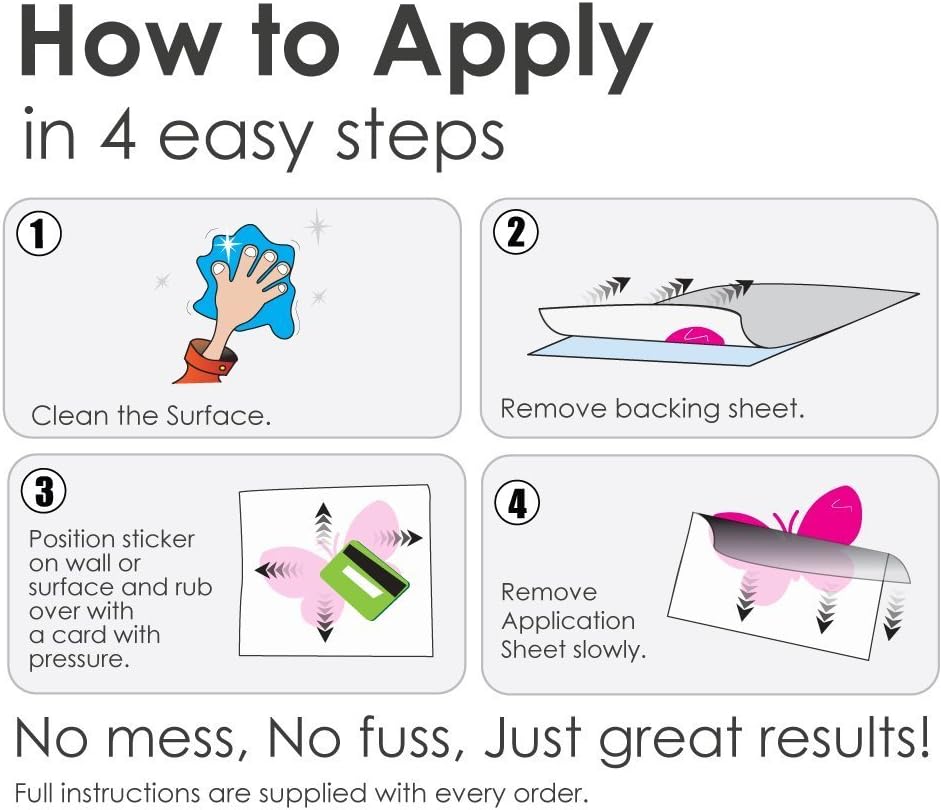 How to Apply
in 4 easy steps

1
Clean the Surface.

2
Remove backing sheet.

3
Position sticker on wall or surface and rub over with a card with pressure.

4
Remove Application Sheet slowly.

No mess, No fuss, Just great results!
Full instructions are supplied with every order.