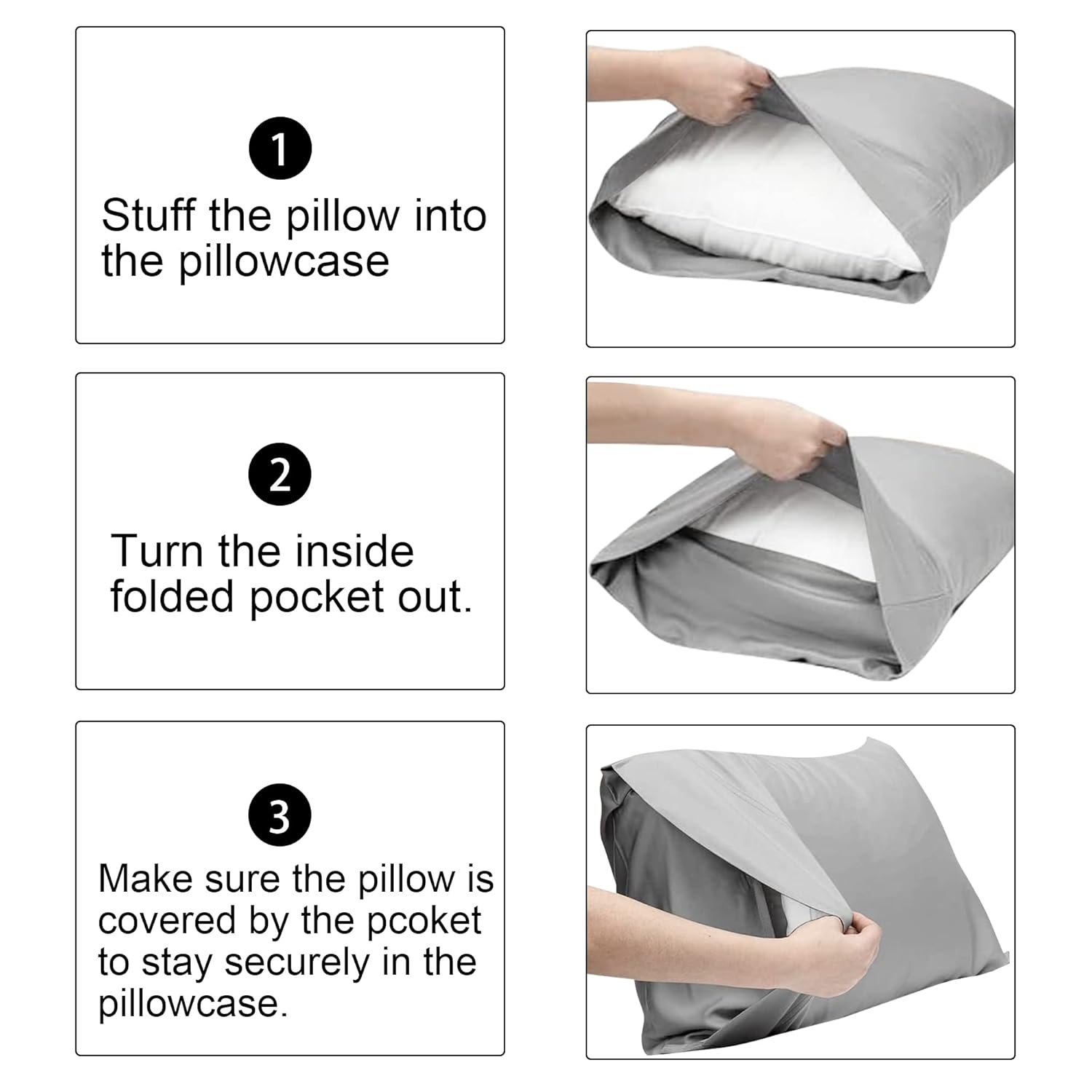 1
Stuff the pillow into the pillowcase

2
Turn the inside folded pocket out.

3
Make sure the pillow is covered by the pcoket to stay securely in the pillowcase.